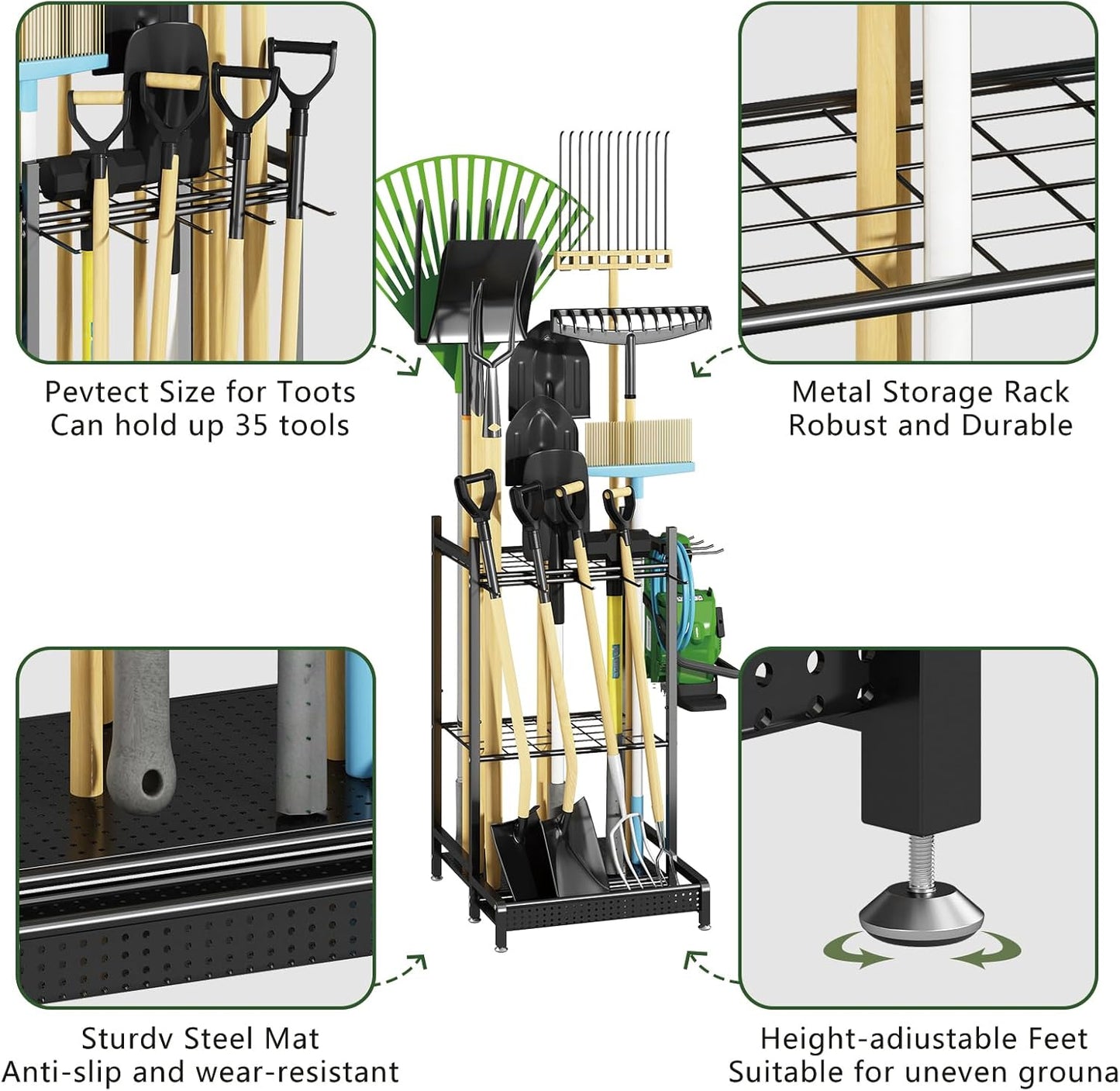 Pevtect Size for Toots
Can hold up 35 tools

Metal Storage Rack
Robust and Durable

Sturdv Steel Mat
Anti-slip and wear-resistant

Height-adiustable Feet
Suitable for uneven grouna