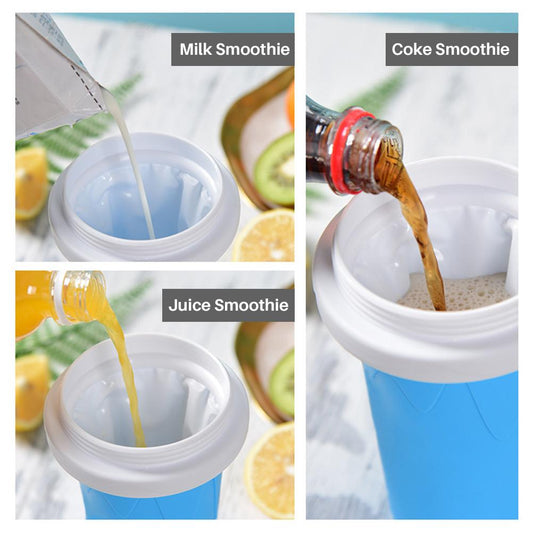 Milk Smoothie

Juice Smoothie

Coke Smoothie