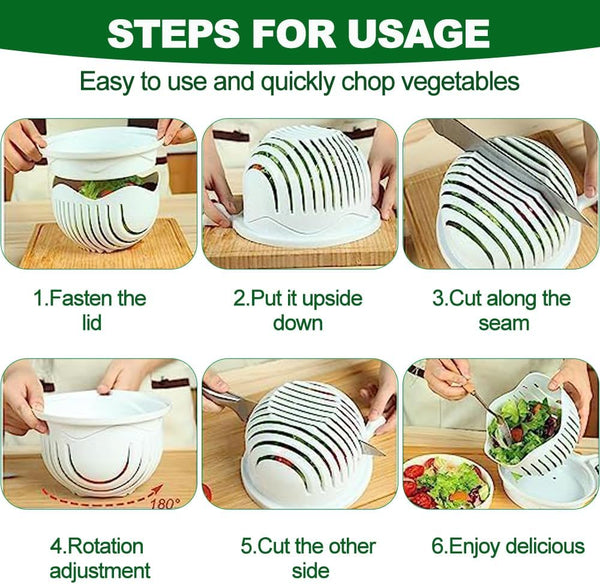 STEPS FOR USAGE

Easy to use and quickly chop vegetables

1.Fasten the lid

2.Put it upside down

3.Cut along the seam

180°

4.Rotation adjustment

5.Cut the other side

6.Enjoy delicious