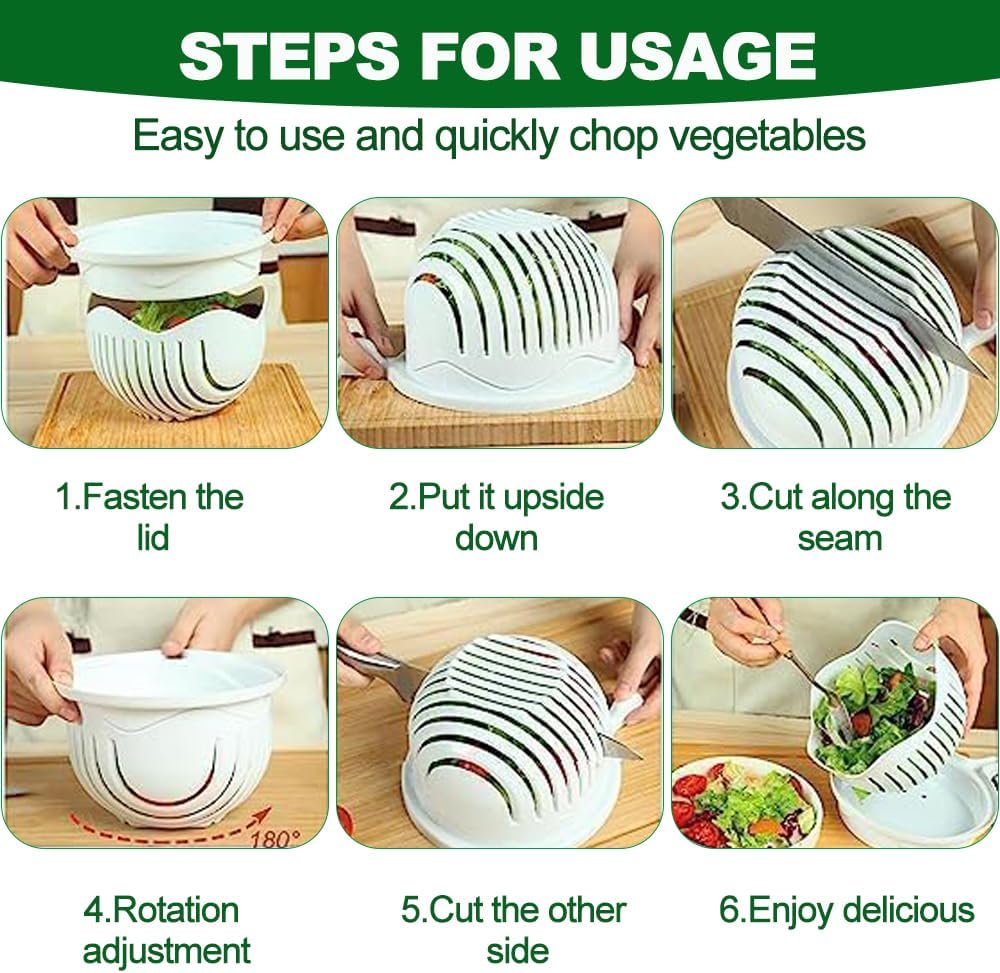 STEPS FOR USAGE

Easy to use and quickly chop vegetables

1.Fasten the lid

2.Put it upside down

3.Cut along the seam

180°

4.Rotation adjustment

5.Cut the other side

6.Enjoy delicious