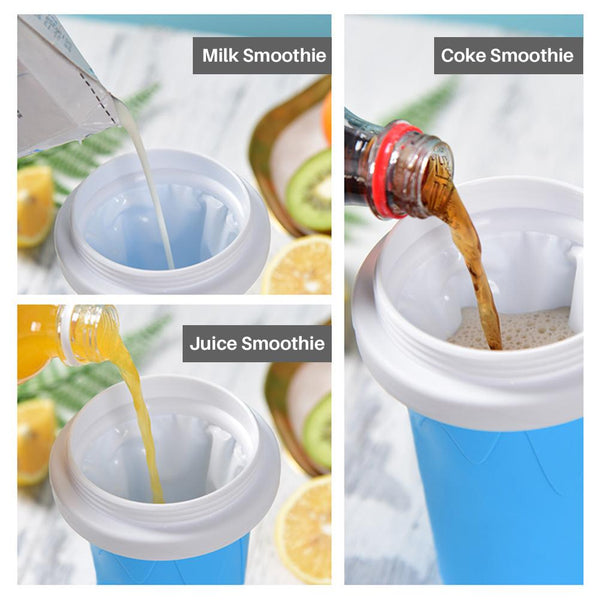 Milk Smoothie

Juice Smoothie

Coke Smoothie